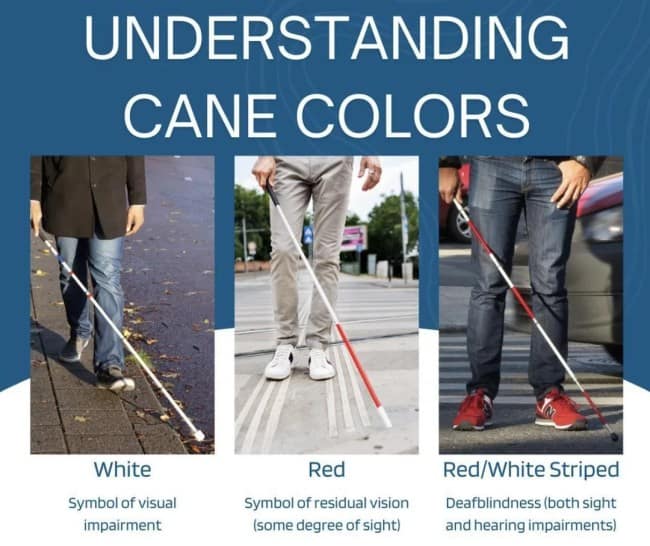 UNDERSTANDING CANE COLORS

White

Symbol of visual impairment

Red

Symbol of residual vision (some degree of sight)

Red/White Striped

Deafblindness (both sight and hearing impairments)